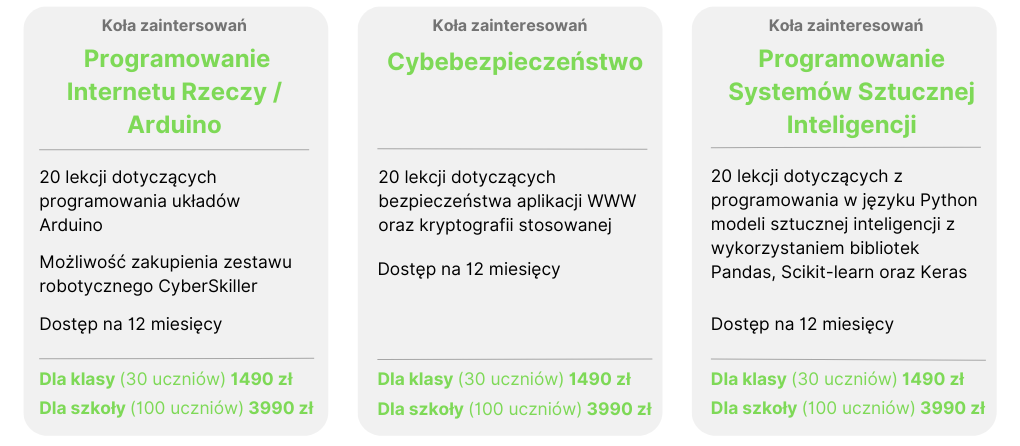 Koła zaintersowań

Programowanie Internetu Rzeczy / Arduino

20 lekcji dotyczących programowania układów Arduino

Możliwość zakupienia zestawu robotycznego CyberSkiller

Dostęp na 12 miesięcy

Dla klasy (30 uczniów) 1490 zł
Dla szkoły (100 uczniów) 3990 zł

Koła zainteresowań

Cybebezpieczeństwo

20 lekcji dotyczących bezpieczeństwa aplikacji WWW oraz kryptografii stosowanej

Dostęp na 12 miesięcy

Dla klasy (30 uczniów) 1490 zł
Dla szkoły (100 uczniów) 3990 zł

Koła zainteresowań

Programowanie Systemów Sztucznej Inteligencji

20 lekcji dotyczących z programowania w języku Python modeli sztucznej inteligencji z wykorzystaniem bibliotek Pandas, Scikit-learn oraz Keras

Dostęp na 12 miesięcy

Dla klasy (30 uczniów) 1490 zł
Dla szkoły (100 uczniów) 3990 zł