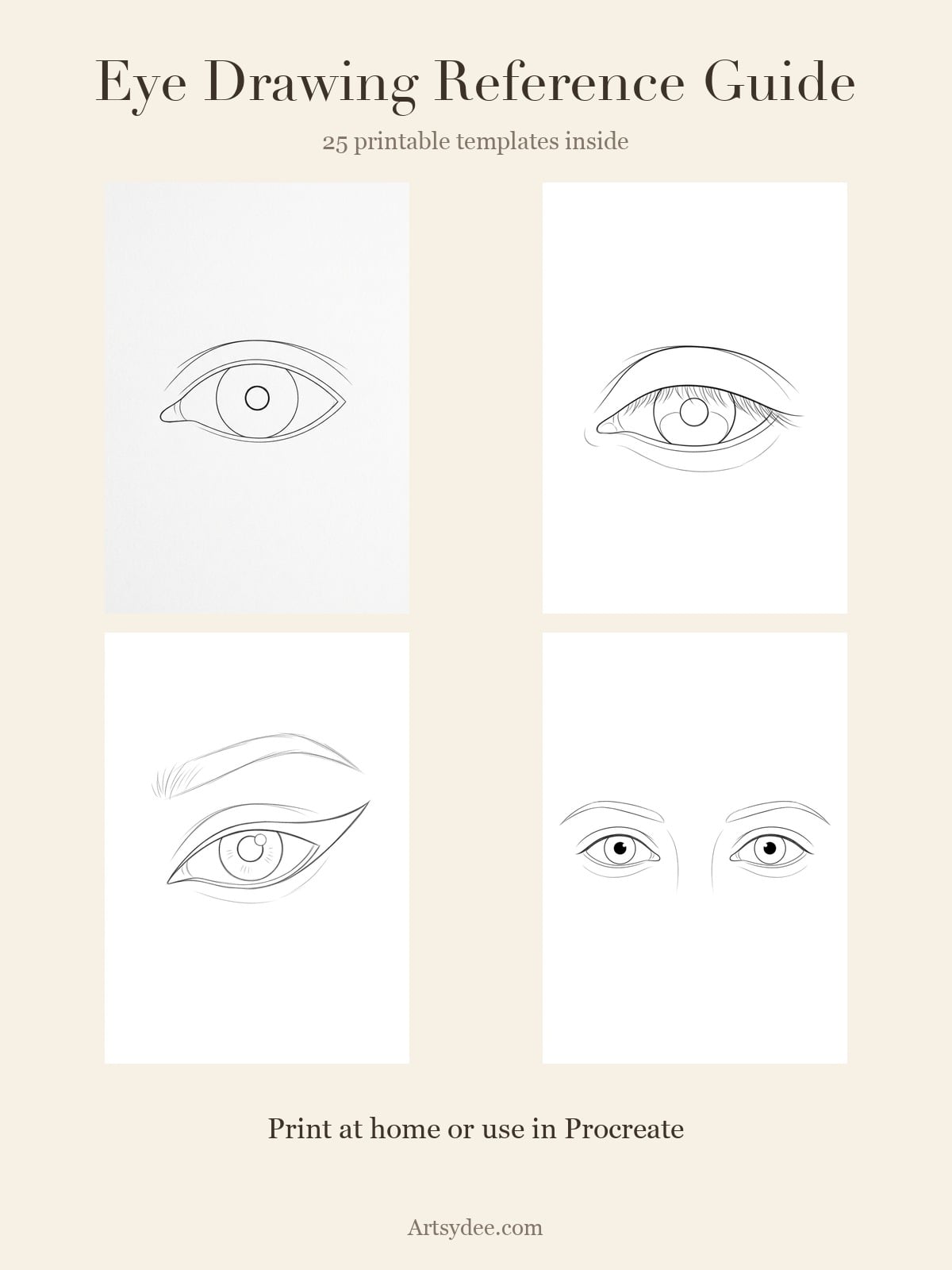 Eye Drawing Reference Guide

25 printable templates inside

Print at home or use in Procreate

Artsydee.com